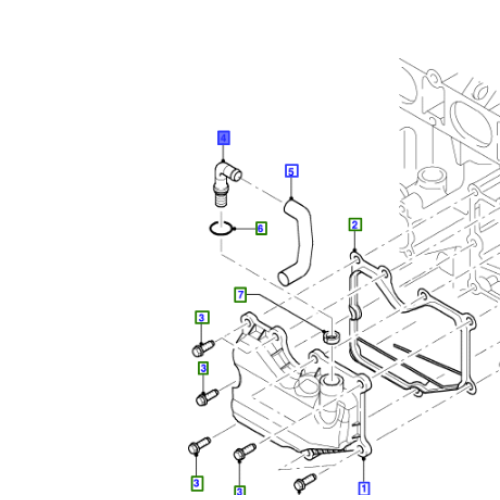 4
5
6
2
7
3
3
3
3
1